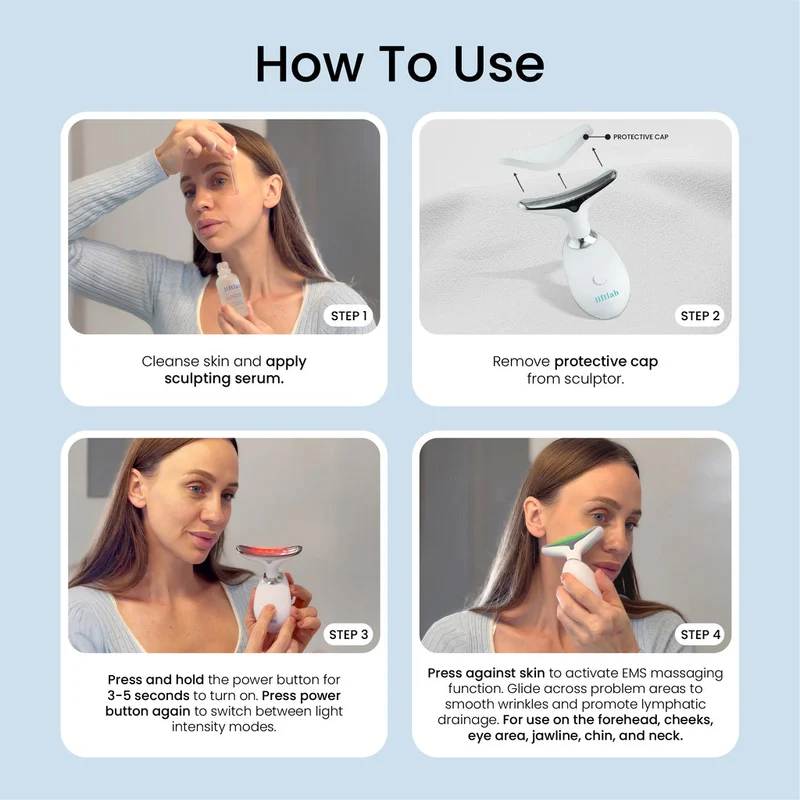 How To Use

liftlab

STEP 1

Cleanse skin and apply sculpting serum.

PROTECTIVE CAP

liftlab

STEP 2

Remove protective cap from sculptor.

STEP 3

Press and hold the power button for 3-5 seconds to turn on. Press power button again to switch between light intensity modes.

STEP 4

Press against skin to activate EMS massaging function. Glide across problem areas to smooth wrinkles and promote lymphatic drainage. For use on the forehead, cheeks, eye area, jawline, chin, and neck.